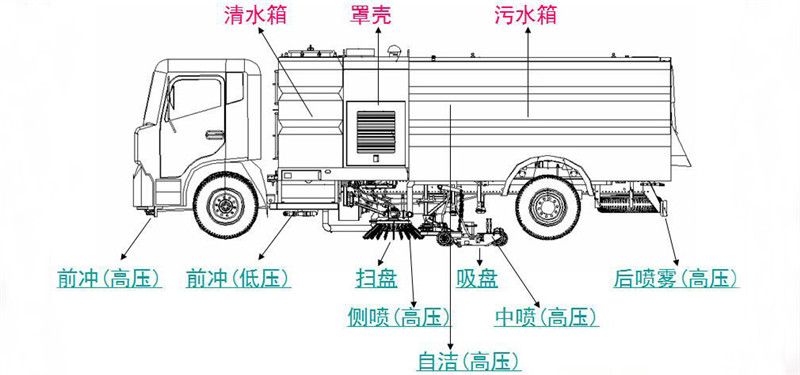 清水箱

罩壳

污水箱

前冲(高压)

前冲(低压)

扫盘

吸盘

后喷雾(高压)

侧喷(高压)

中喷(高压)

自洁(高压)